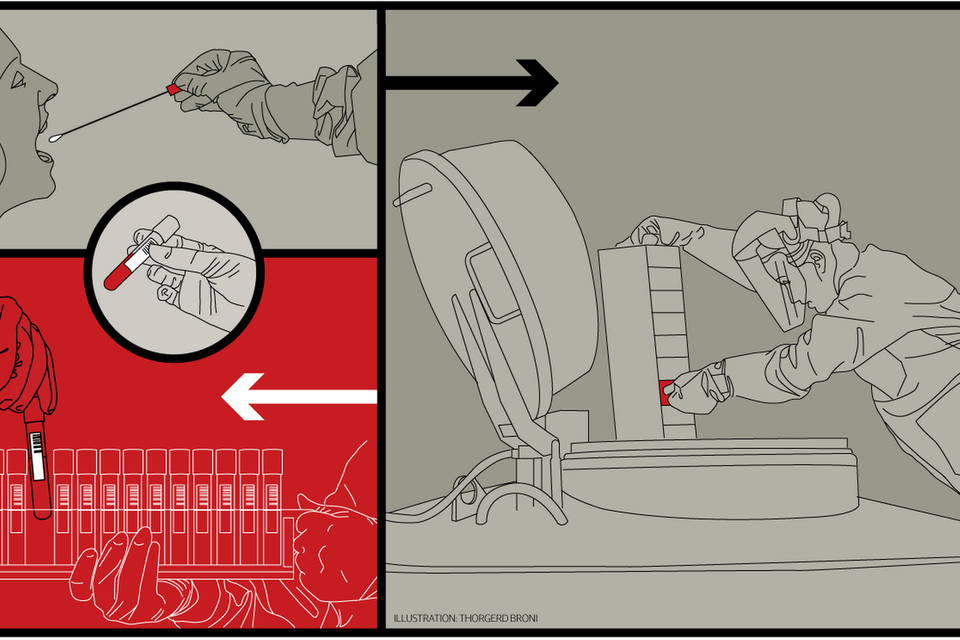 ILLUSTRATION: THORGERD BRONI